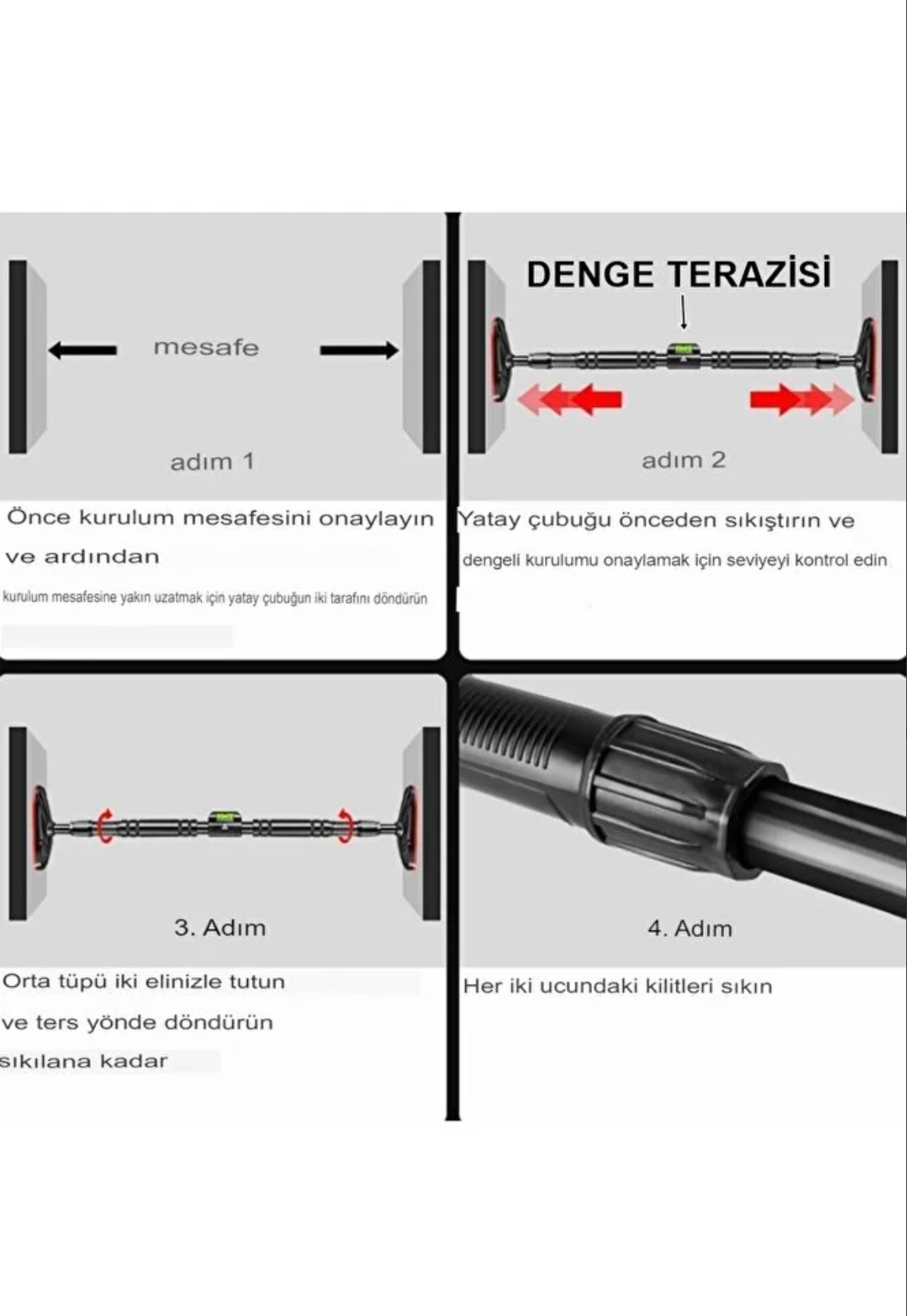 mesafe

adım 1

Önce kurulum mesafesini onaylayın ve ardından

kurulum mesafesine yakın uzatmak için yatay çubuğun iki tarafını döndürün

DENGE TERAZİSİ

adım 2

Yatay çubuğu önceden sıkıştırın ve

dengeli kurulumu onaylamak için seviyeyi kontrol edin

3. Adım

Orta tüpü iki elinizle tutun

ve ters yönde döndürün

sıkılana kadar

4. Adım

Her iki ucundaki kilitleri sıkın